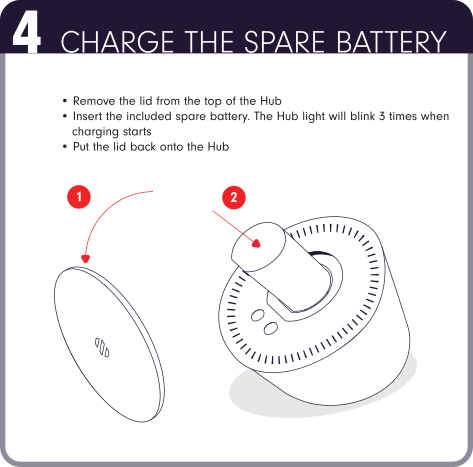 4 CHARGE THE SPARE BATTERY

• Remove the lid from the top of the Hub
• Insert the included spare battery. The Hub light will blink 3 times when charging starts
• Put the lid back onto the Hub

1

2