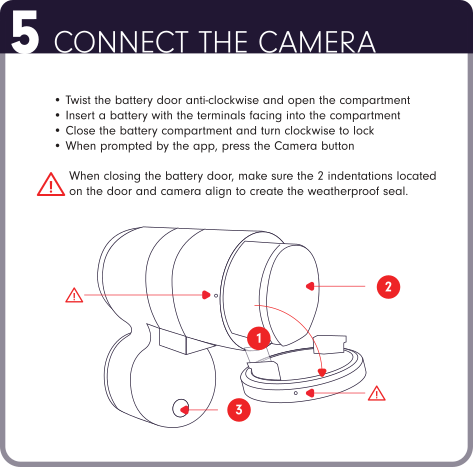 5 CONNECT THE CAMERA

• Twist the battery door anti-clockwise and open the compartment
• Insert a battery with the terminals facing into the compartment
• Close the battery compartment and turn clockwise to lock
• When prompted by the app, press the Camera button

When closing the battery door, make sure the 2 indentations located on the door and camera align to create the weatherproof seal.

2

1

3