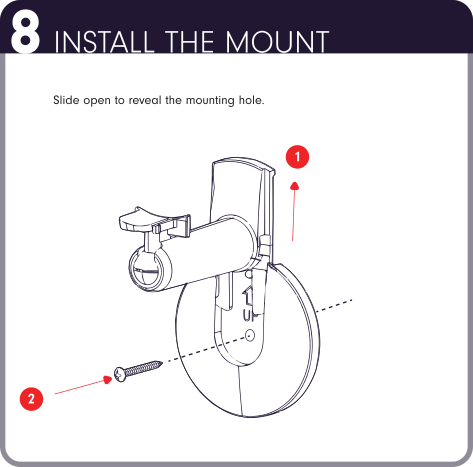 8 INSTALL THE MOUNT

Slide open to reveal the mounting hole.

1

UP

2